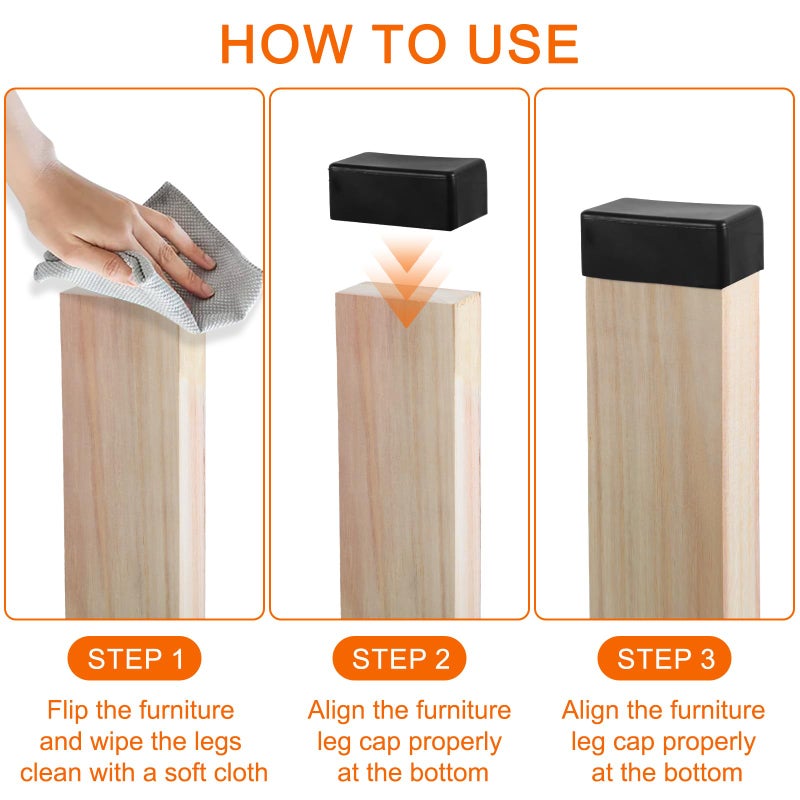 HOW TO USE

STEP 1

Flip the furniture and wipe the legs clean with a soft cloth

STEP 2

Align the furniture leg cap properly at the bottom

STEP 3

Align the furniture leg cap properly at the bottom